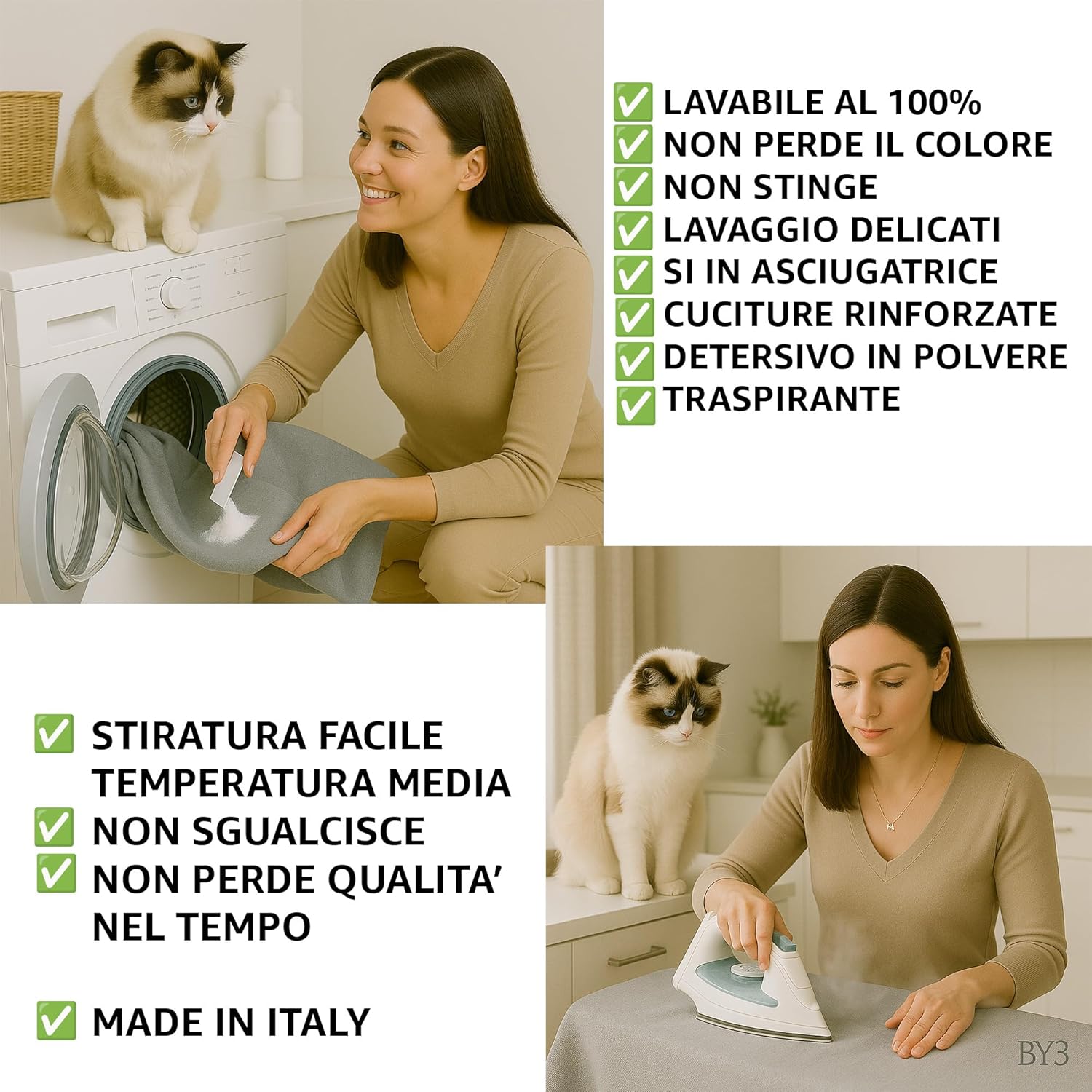 ✅ LAVABILE AL 100%
✅ NON PERDE IL COLORE
✅ NON STINGE
✅ LAVAGGIO DELICATI
✅ SI IN ASCIUGATRICE
✅ CUCITURE RINFORZATE
✅ DETERSIVO IN POLVERE
✅ TRASPIRANTE

✅ STIRATURA FACILE TEMPERATURA MEDIA
✅ NON SGUALCISCE
✅ NON PERDE QUALITA' NEL TEMPO

✅ MADE IN ITALY

BY3